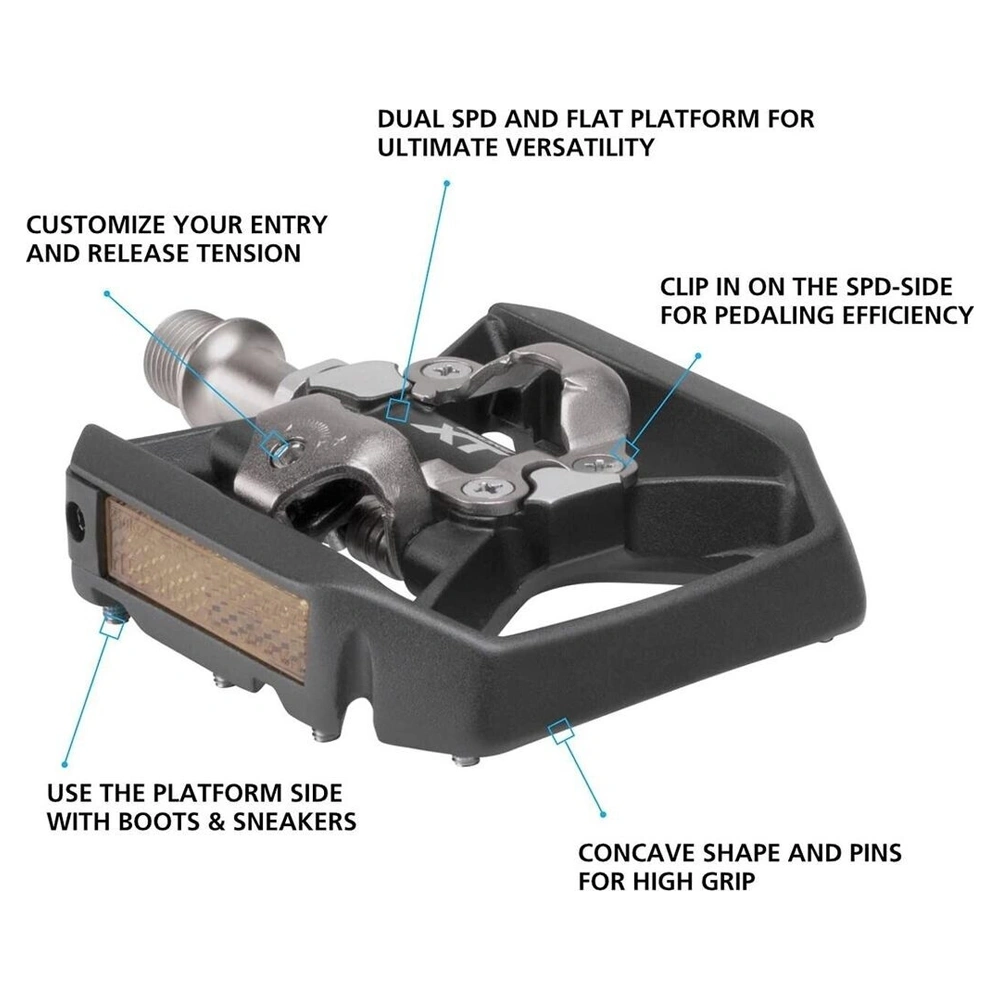 DUAL SPD AND FLAT PLATFORM FOR ULTIMATE VERSATILITY

CUSTOMIZE YOUR ENTRY AND RELEASE TENSION

CLIP IN ON THE SPD-SIDE FOR PEDALING EFFICIENCY

XT

USE THE PLATFORM SIDE WITH BOOTS & SNEAKERS

CONCAVE SHAPE AND PINS FOR HIGH GRIP