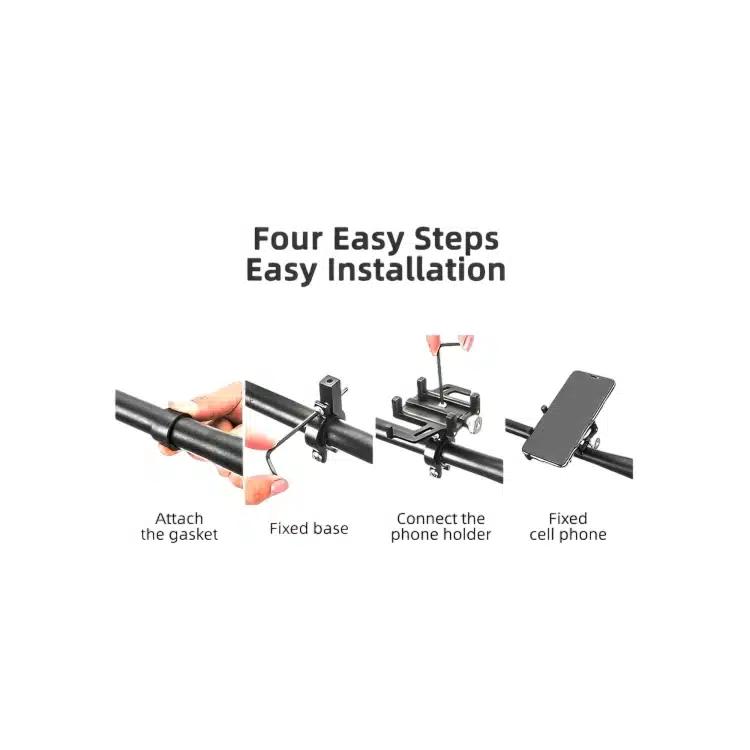 Four Easy Steps
Easy Installation

Attach the gasket

Fixed base

Connect the phone holder

Fixed cell phone