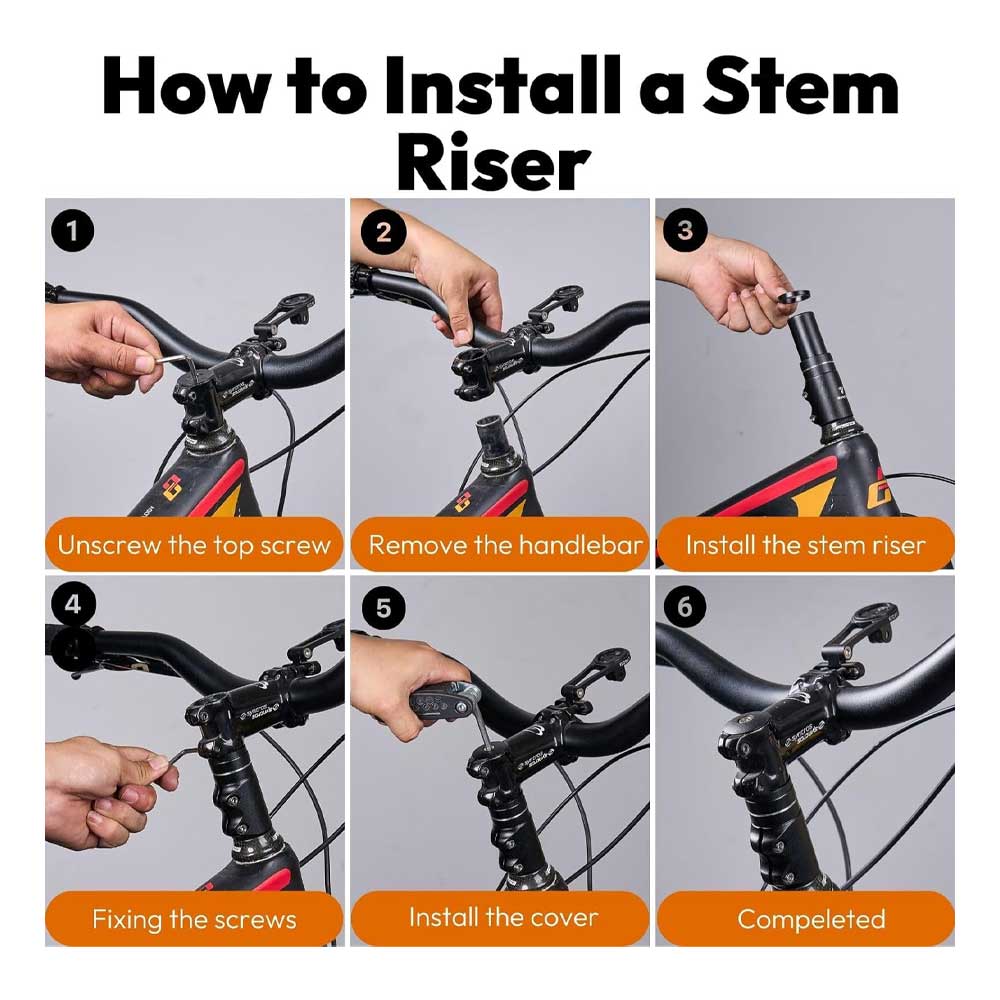 How to Install a Stem Riser

1

Unscrew the top screw

2

Remove the handlebar

3

Install the stem riser

4

Fixing the screws

5

Install the cover

6

Compeleted