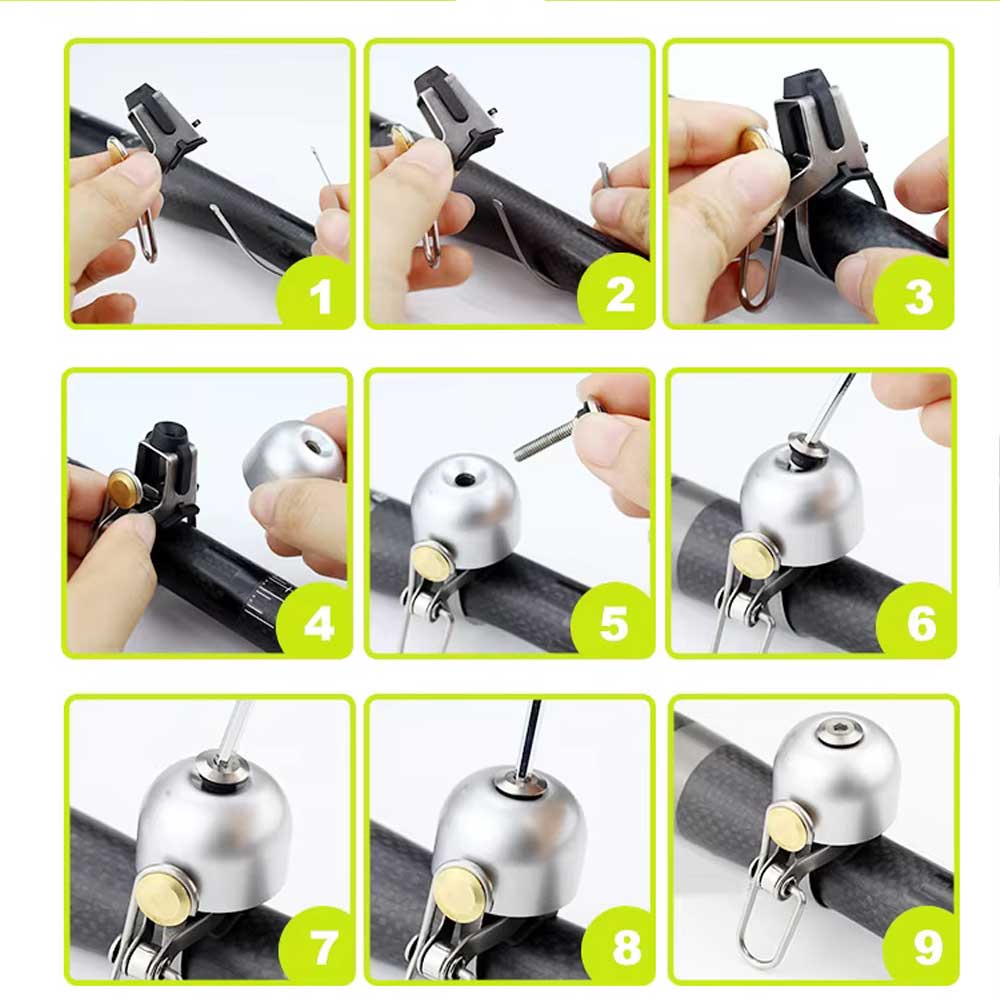 1
2
3
4
5
6
7
8
9